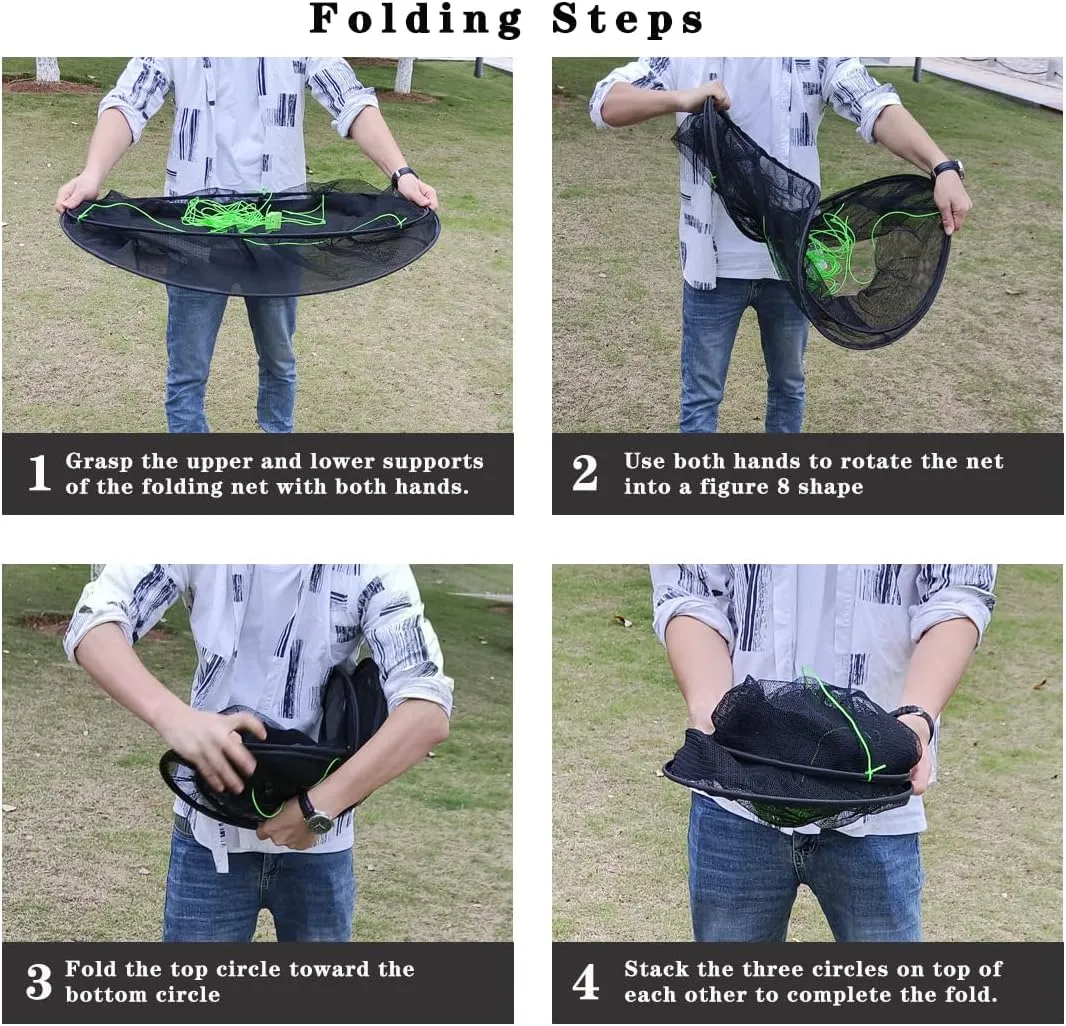 Folding Steps

1 Grasp the upper and lower supports of the folding net with both hands.

2 Use both hands to rotate the net into a figure 8 shape

3 Fold the top circle toward the bottom circle

4 Stack the three circles on top of each other to complete the fold.