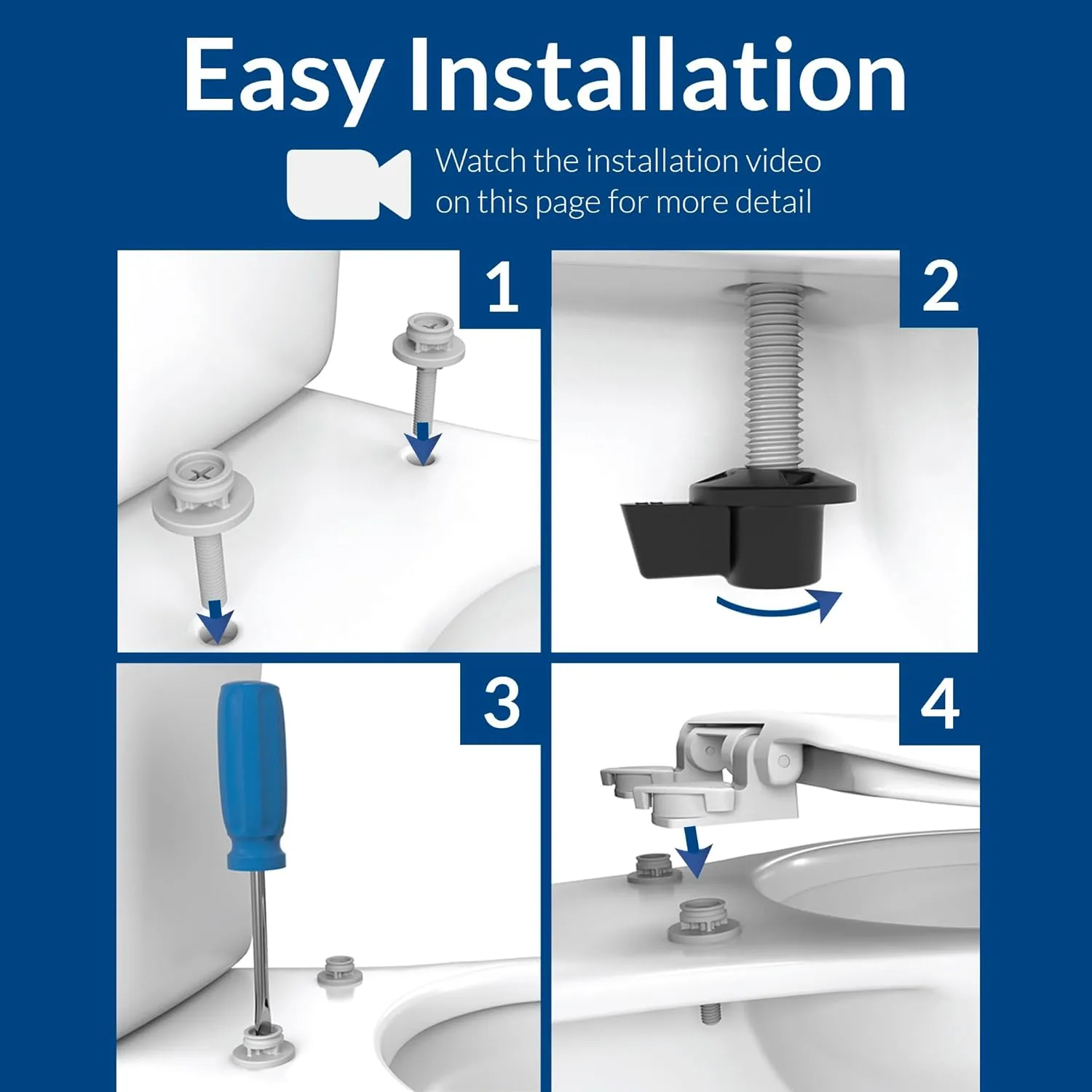 Easy Installation

Watch the installation video on this page for more detail

1

2

3

4