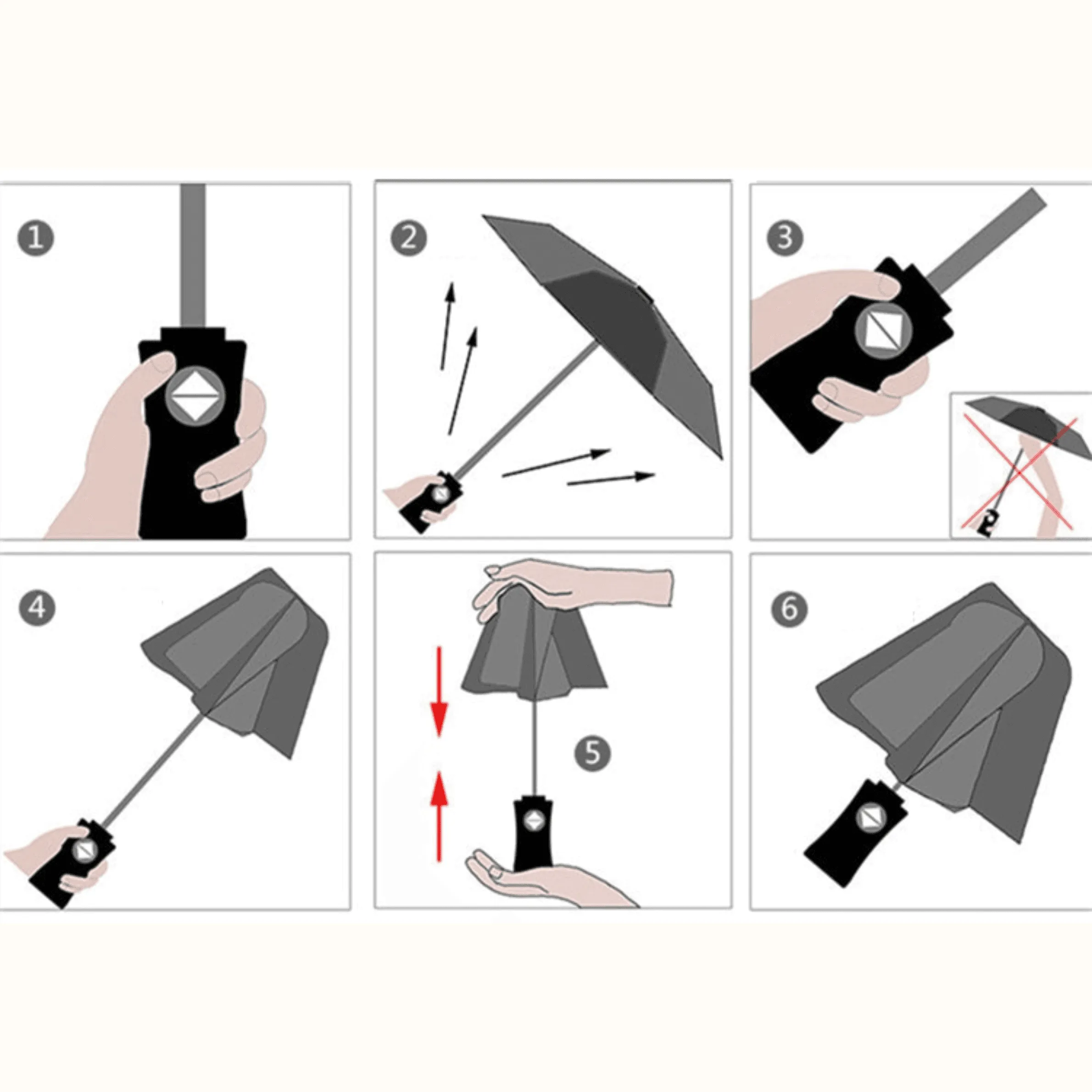 1

2

3

4

5

6